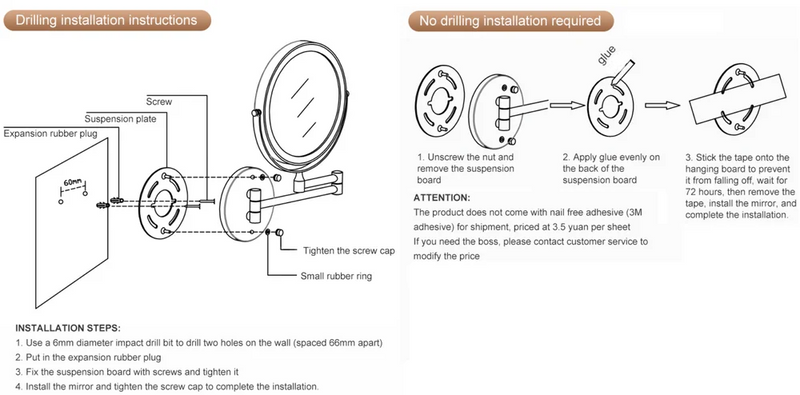 Drilling installation instructions

Screw

Suspension plate

Expansion rubber plug

60mm

Tighten the screw cap

Small rubber ring

INSTALLATION STEPS:
1. Use a 6mm diameter impact drill bit to drill two holes on the wall (spaced 66mm apart)
2. Put in the expansion rubber plug
3. Fix the suspension board with screws and tighten it
4. Install the mirror and tighten the screw cap to complete the installation.

No drilling installation required

glue

1. Unscrew the nut and remove the suspension board

2. Apply glue evenly on the back of the suspension board

3. Stick the tape onto the hanging board to prevent it from falling off, wait for 72 hours, then remove the tape, install the mirror, and complete the installation.

ATTENTION:
The product does not come with nail free adhesive (3M adhesive) for shipment, priced at 3.5 yuan per sheet
If you need the boss, please contact customer service to modify the price