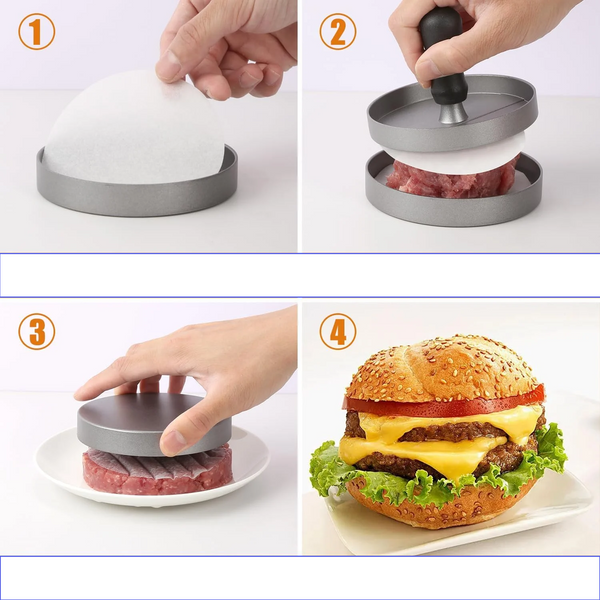 1

2

3

4