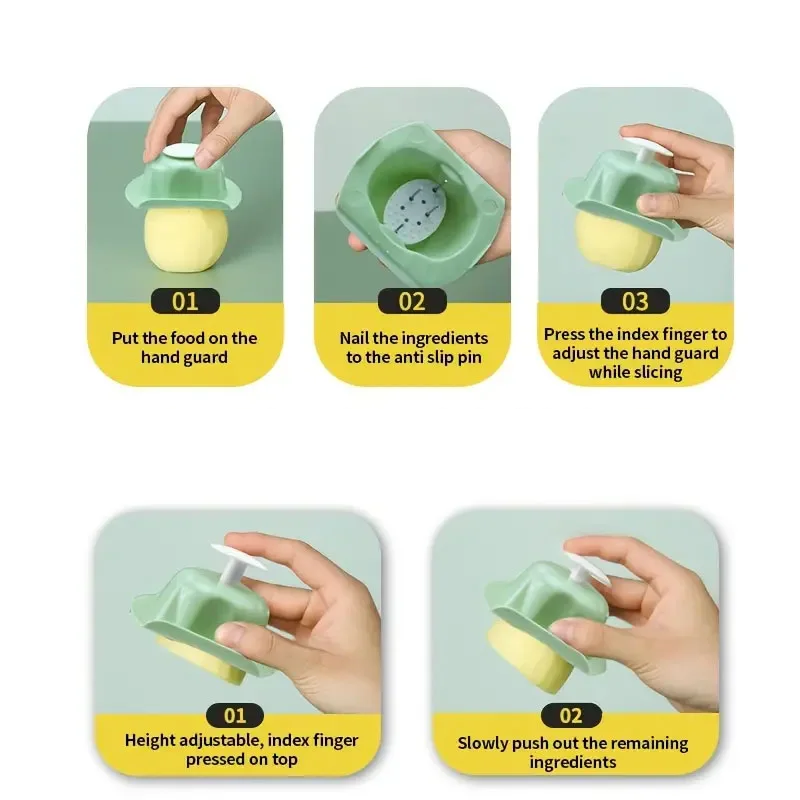 01
Put the food on the hand guard

02
Nail the ingredients to the anti slip pin

03
Press the index finger to adjust the hand guard while slicing

01
Height adjustable, index finger pressed on top

02
Slowly push out the remaining ingredients