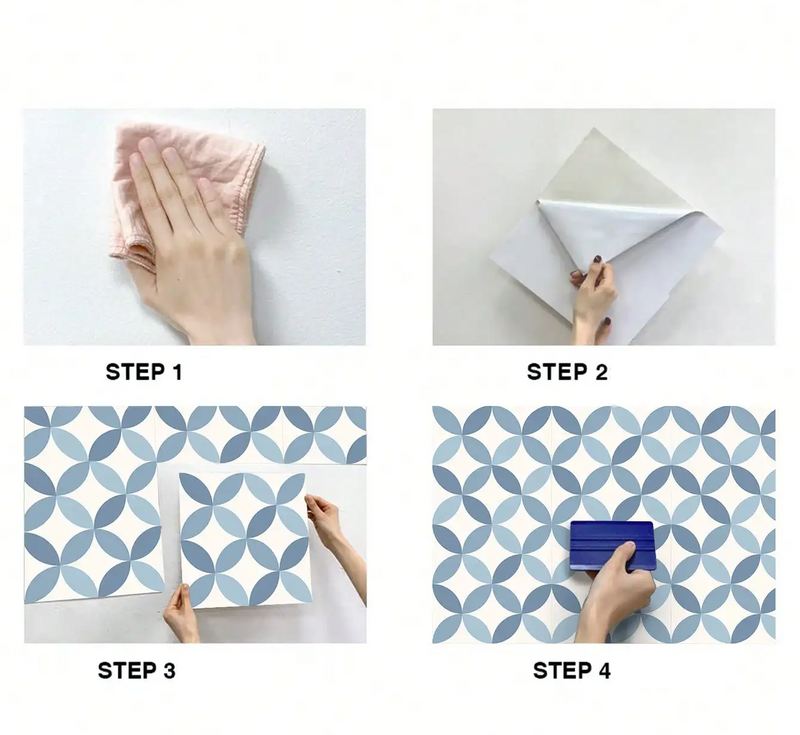 STEP 1

STEP 2

STEP 3

STEP 4