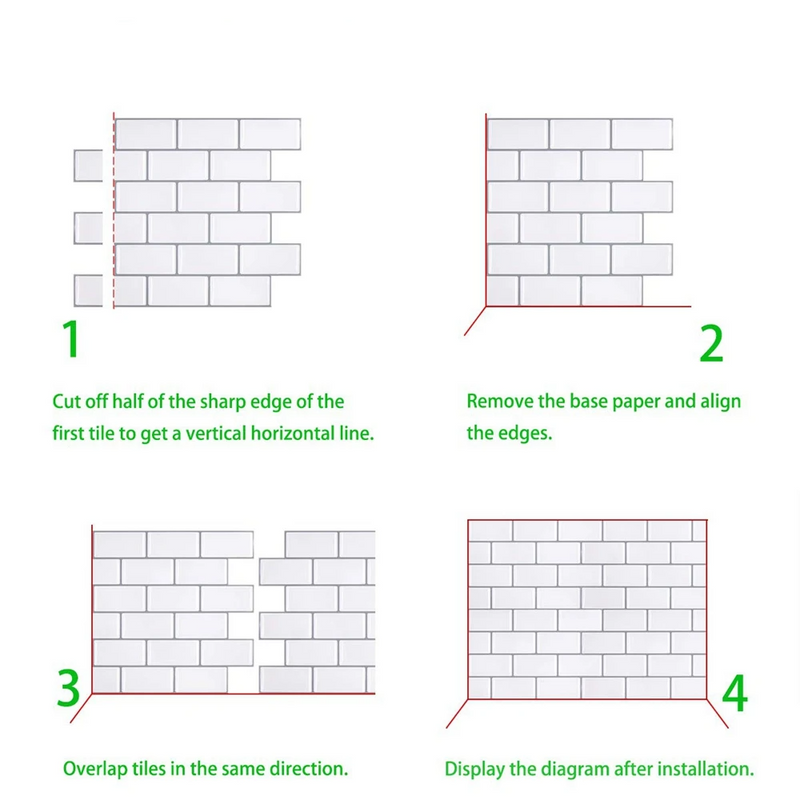 1

Cut off half of the sharp edge of the first tile to get a vertical horizontal line.

2

Remove the base paper and align the edges.

3

Overlap tiles in the same direction.

4

Display the diagram after installation.