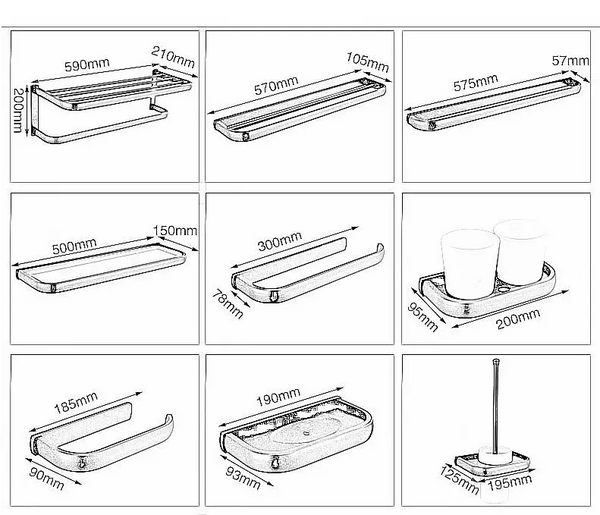 590mm
210mm
200mm

570mm
105mm

575mm
57mm

500mm
150mm

300mm
78mm

95mm
200mm

185mm
90mm

190mm
93mm

125mm
195mm