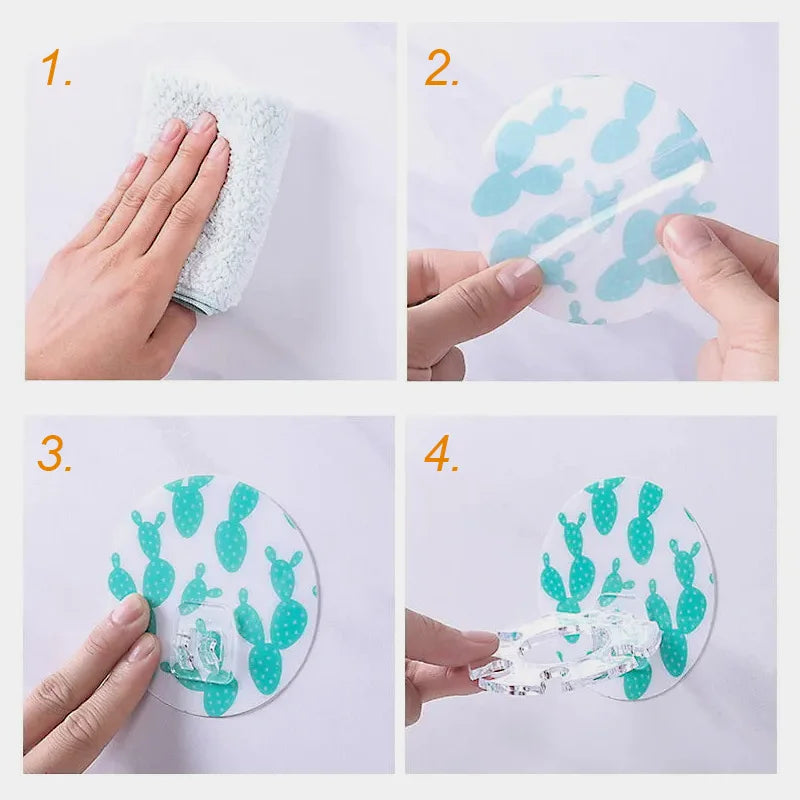 1.

2.

3.

4.