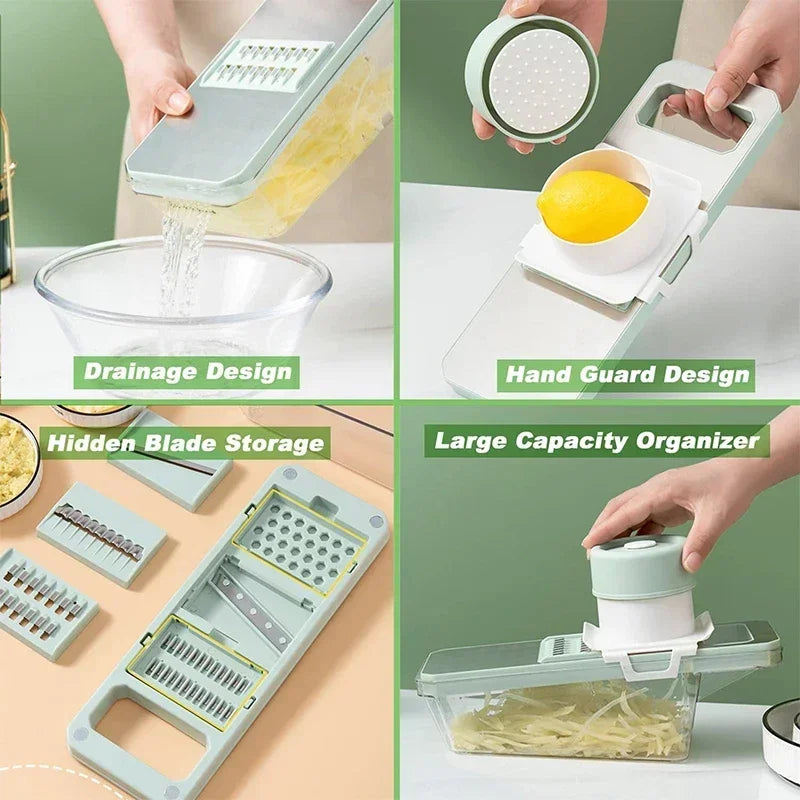 Drainage Design

Hand Guard Design

Hidden Blade Storage

Large Capacity Organizer