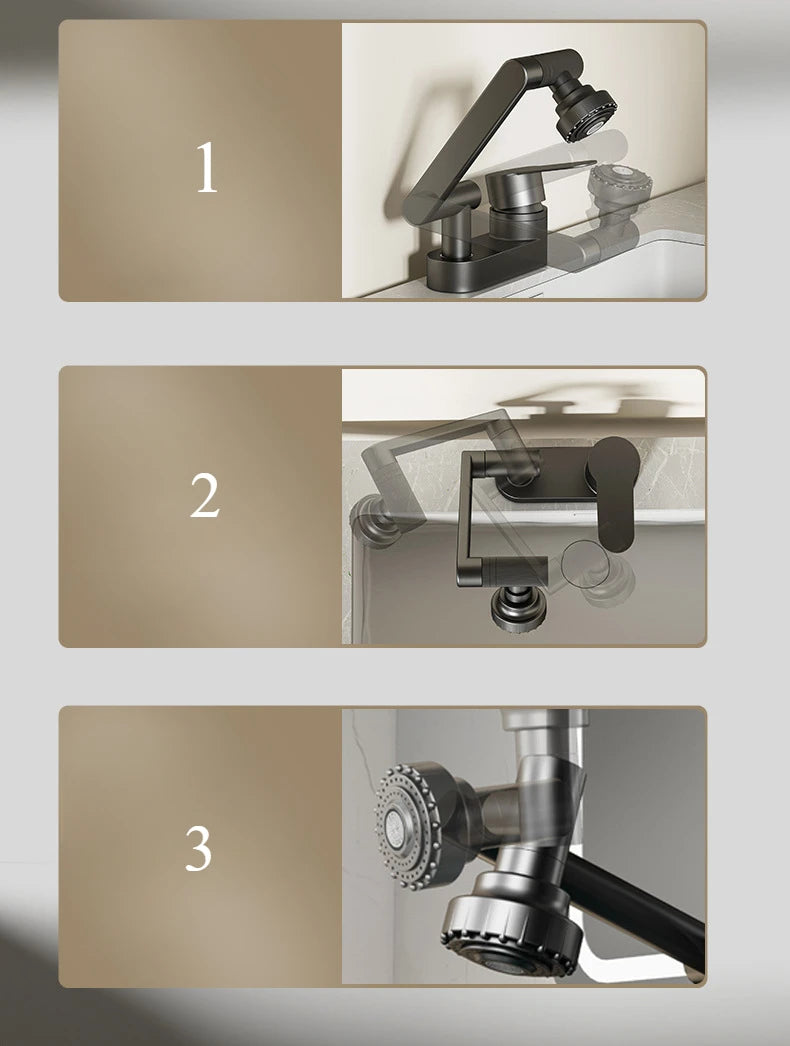 1

2

3