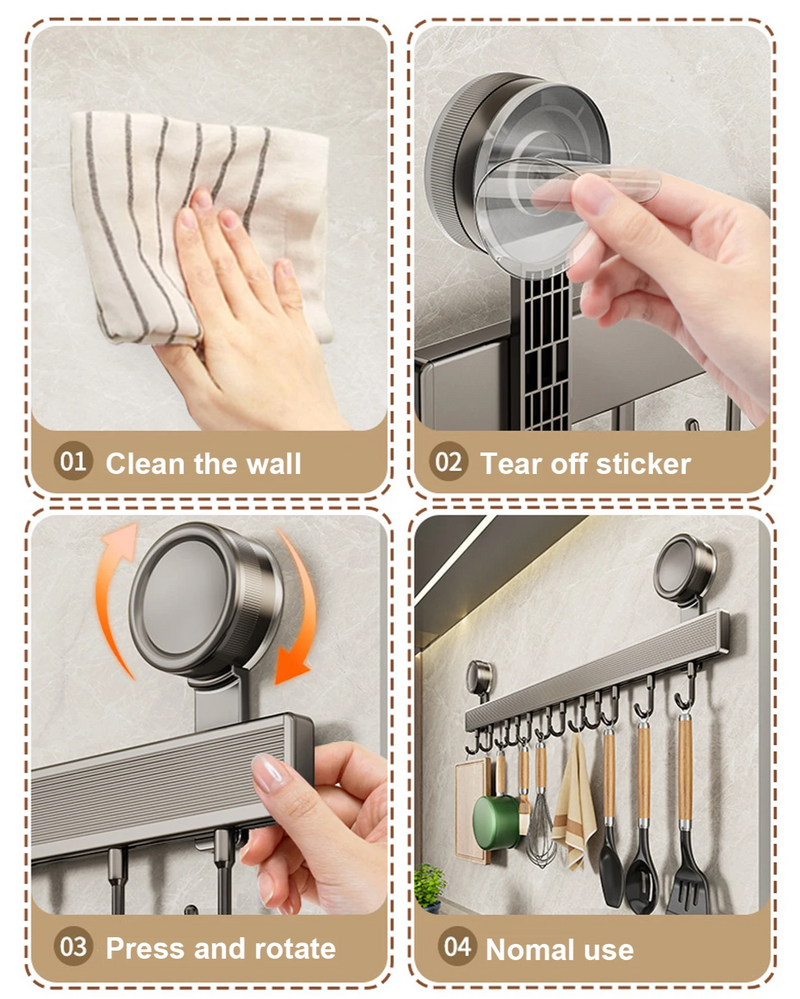 01 Clean the wall

02 Tear off sticker

03 Press and rotate

04 Nomal use