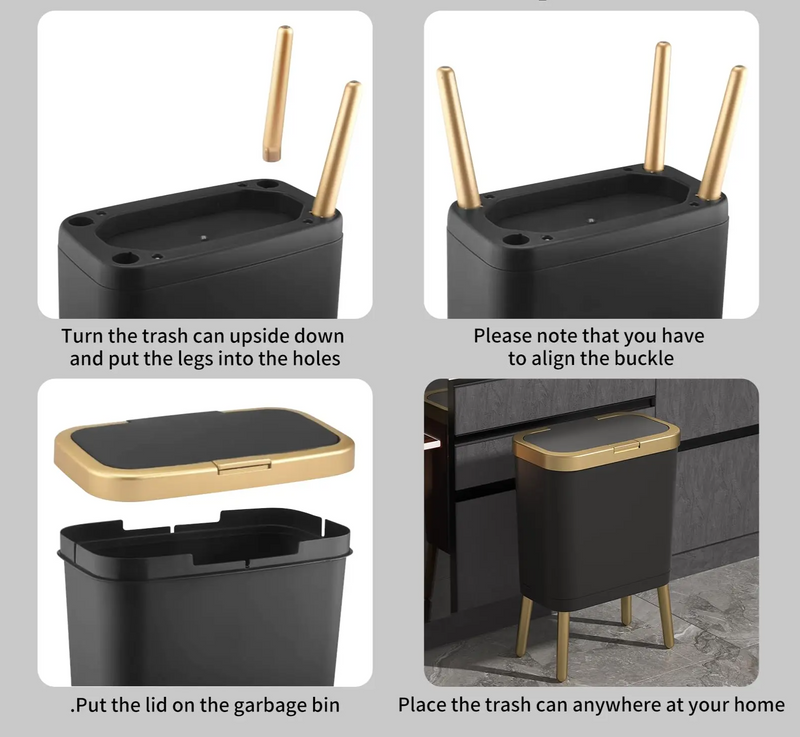 Turn the trash can upside down and put the legs into the holes

Please note that you have to align the buckle

.Put the lid on the garbage bin

Place the trash can anywhere at your home