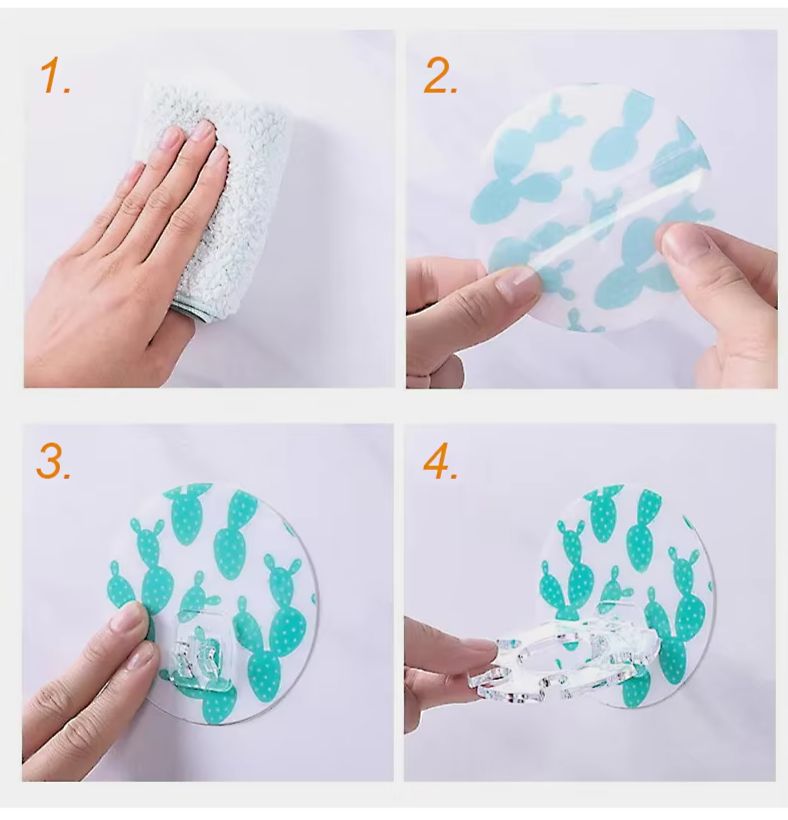 1.

2.

3.

4.